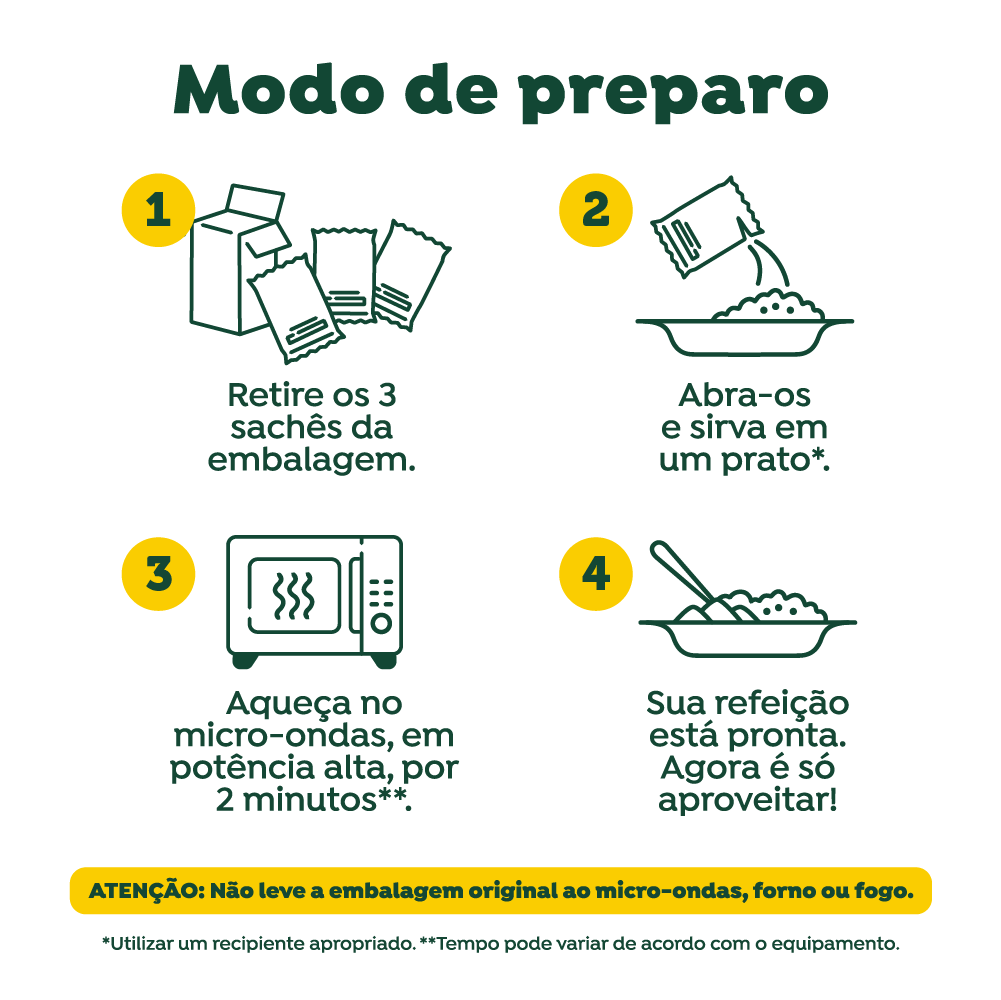 Modo de preparo

1
Retire os 3 sachês da embalagem.

2
Abra-os e sirva em um prato*.

3
Aqueça no micro-ondas, em potência alta, por 2 minutos**.

4
Sua refeição está pronta. Agora é só aproveitar!

ATENÇÃO: Não leve a embalagem original ao micro-ondas, forno ou fogo.

*Utilizar um recipiente apropriado. **Tempo pode variar de acordo com o equipamento.